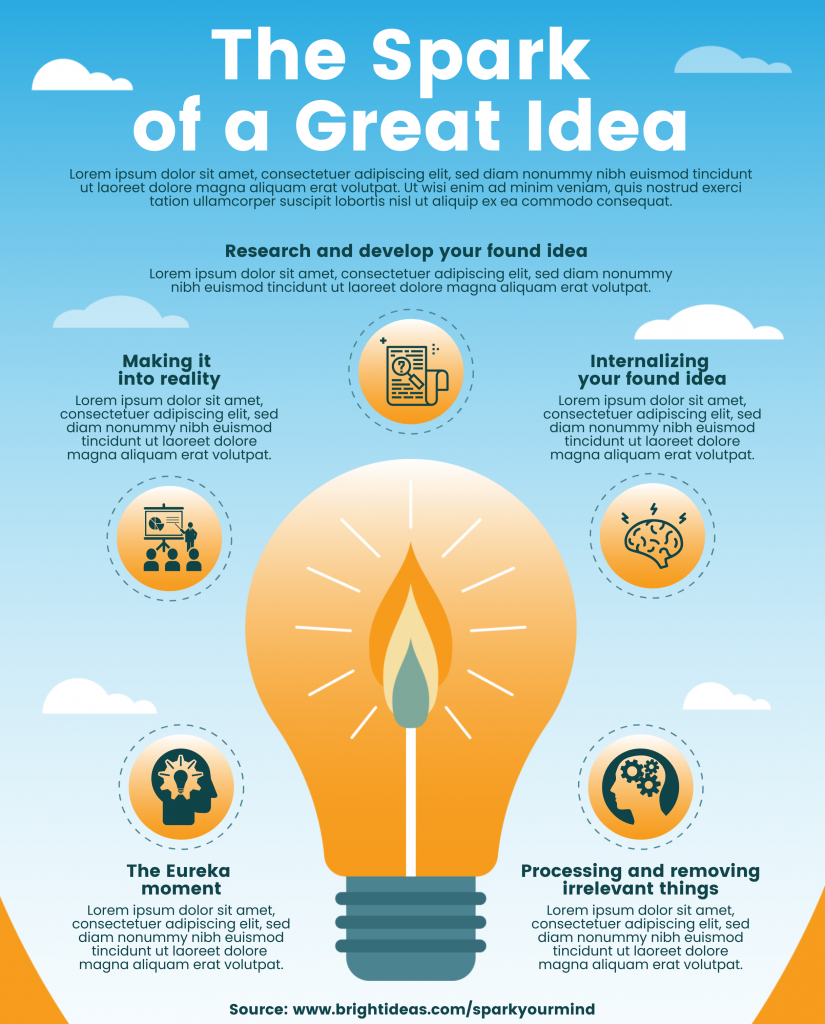 The Spark of a Great Idea

Lorem ipsum dolor sit amet, consectetuer adipiscing elit, sed diam nonummy nibh euismod tincidunt ut laoreet dolore magna aliquam erat volutpat. Ut wisi enim ad minim veniam, quis nostrud exerci tation ullamcorper suscipit lobortis nisl ut aliquip ex ea commodo consequat.

Research and develop your found idea

Lorem ipsum dolor sit amet, consectetuer adipiscing elit, sed diam nonummy nibh euismod tincidunt ut laoreet dolore magna aliquam erat volutpat.

Making it into reality

Lorem ipsum dolor sit amet, consectetuer adipiscing elit, sed diam nonummy nibh euismod tincidunt ut laoreet dolore magna aliquam erat volutpat.

Internalizing your found idea

Lorem ipsum dolor sit amet, consectetuer adipiscing elit, sed diam nonummy nibh euismod tincidunt ut laoreet dolore magna aliquam erat volutpat.

The Eureka moment

Lorem ipsum dolor sit amet, consectetuer adipiscing elit, sed diam nonummy nibh euismod tincidunt ut laoreet dolore magna aliquam erat volutpat.

Processing and removing irrelevant things

Lorem ipsum dolor sit amet, consectetuer adipiscing elit, sed diam nonummy nibh euismod tincidunt ut laoreet dolore magna aliquam erat volutpat.

Source: www.brightideas.com/sparkyourmind